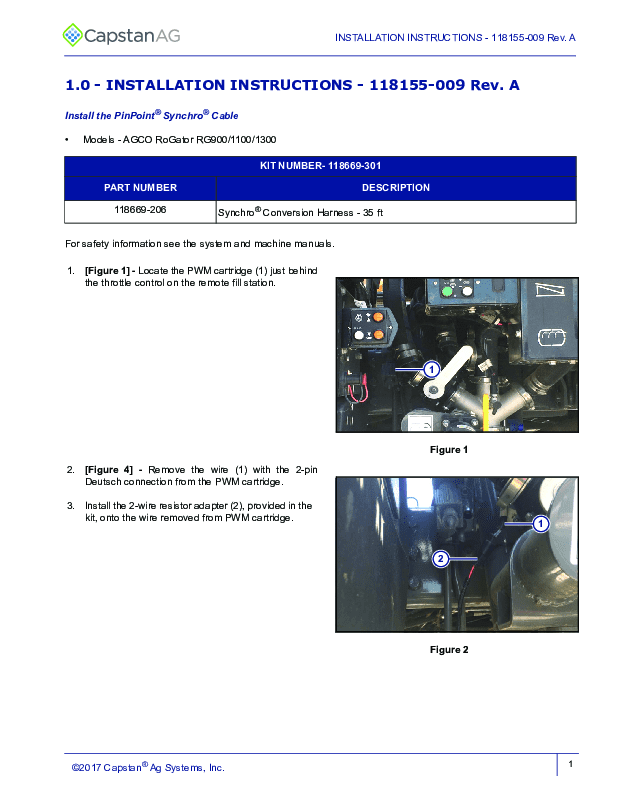 CapstanAG

INSTALLATION INSTRUCTIONS - 118155-009 Rev. A

1.0 - INSTALLATION INSTRUCTIONS - 118155-009 Rev. A

Install the PinPoint® Synchro® Cable

• Models - AGCO RoGator RG900/1100/1300

| KIT NUMBER- 118669-301 | |
|---|---|
| PART NUMBER | DESCRIPTION |
| 118669-206 | Synchro® Conversion Harness - 35 ft |

For safety information see the system and machine manuals.

1. [Figure 1] - Locate the PWM cartridge (1) just behind the throttle control on the remote fill station.

1

Figure 1

2. [Figure 4] - Remove the wire (1) with the 2-pin Deutsch connection from the PWM cartridge.

3. Install the 2-wire resistor adapter (2), provided in the kit, onto the wire removed from PWM cartridge.

1

2

Figure 2

©2017 Capstan® Ag Systems, Inc.

1