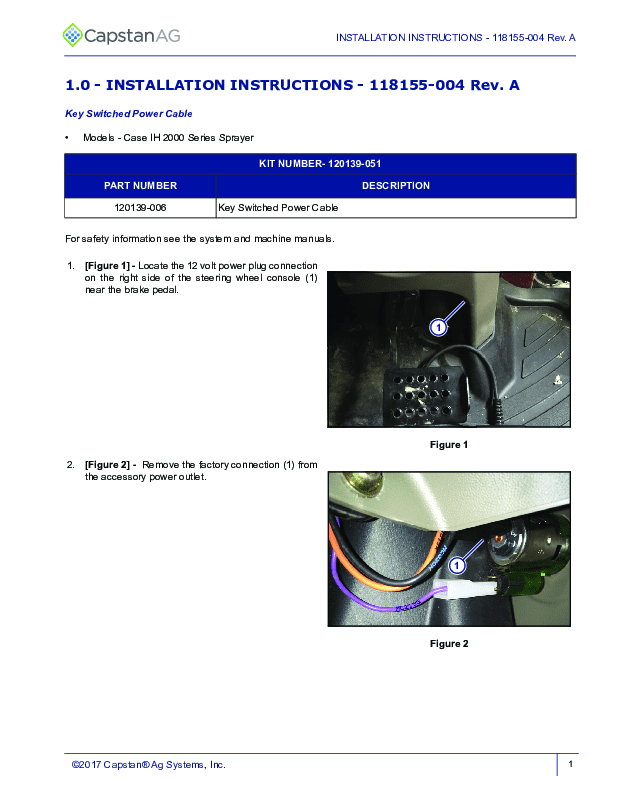 CapstanAG

INSTALLATION INSTRUCTIONS - 118155-004 Rev. A

1.0 - INSTALLATION INSTRUCTIONS - 118155-004 Rev. A

Key Switched Power Cable

• Models - Case IH 2000 Series Sprayer

| KIT NUMBER- 120139-051 | |
|---|---|
| PART NUMBER | DESCRIPTION |
| 120139-006 | Key Switched Power Cable |

For safety information see the system and machine manuals.

1. [Figure 1] - Locate the 12 volt power plug connection on the right side of the steering wheel console (1) near the brake pedal.

1

Figure 1

2. [Figure 2] - Remove the factory connection (1) from the accessory power outlet.

1

Figure 2

©2017 Capstan®Ag Systems, Inc.

1